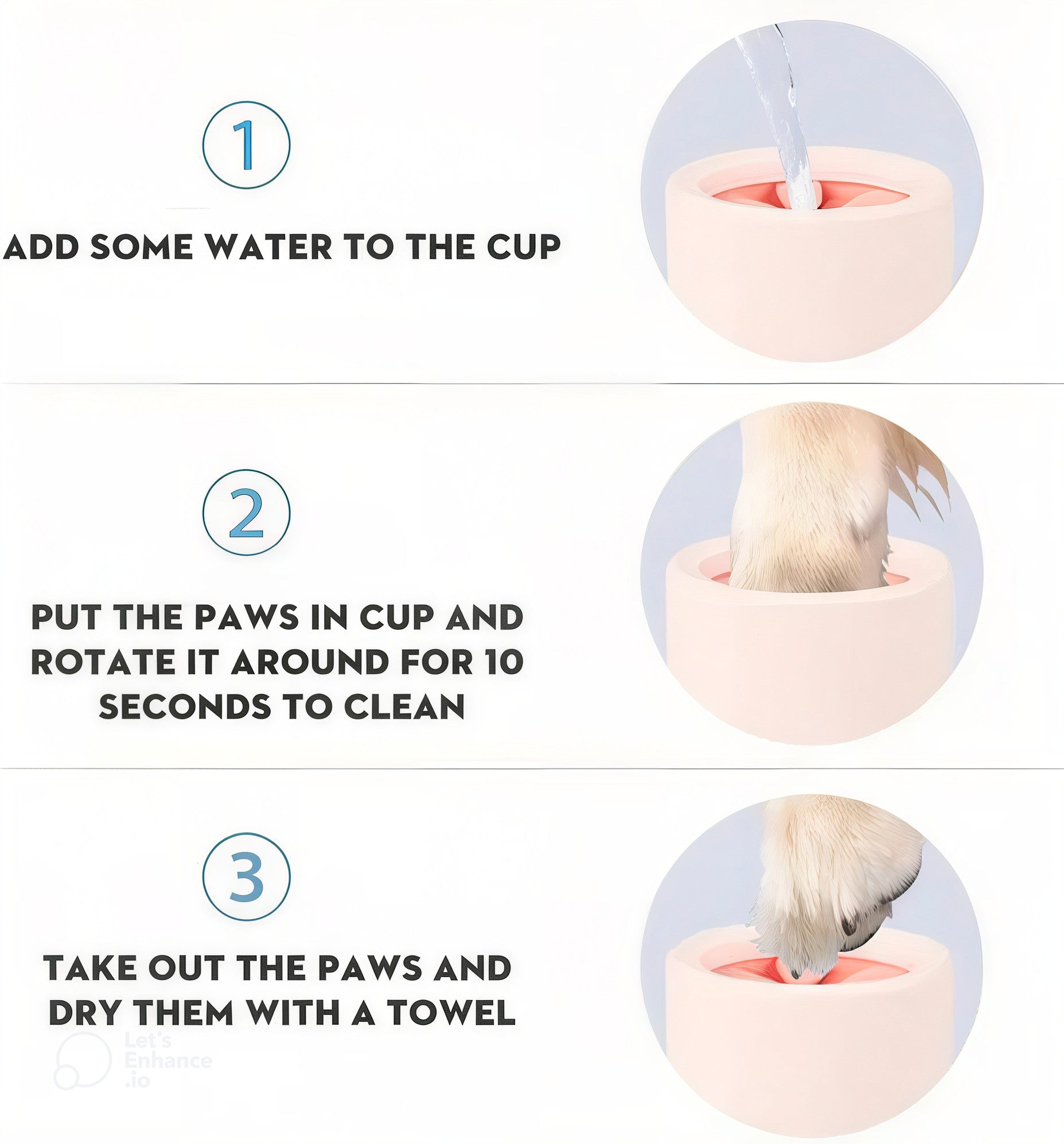 1

ADD SOME WATER TO THE CUP

2

PUT THE PAWS IN CUP AND ROTATE IT AROUND FOR 10 SECONDS TO CLEAN

3

TAKE OUT THE PAWS AND DRY THEM WITH A TOWEL

Let's Enhance .io