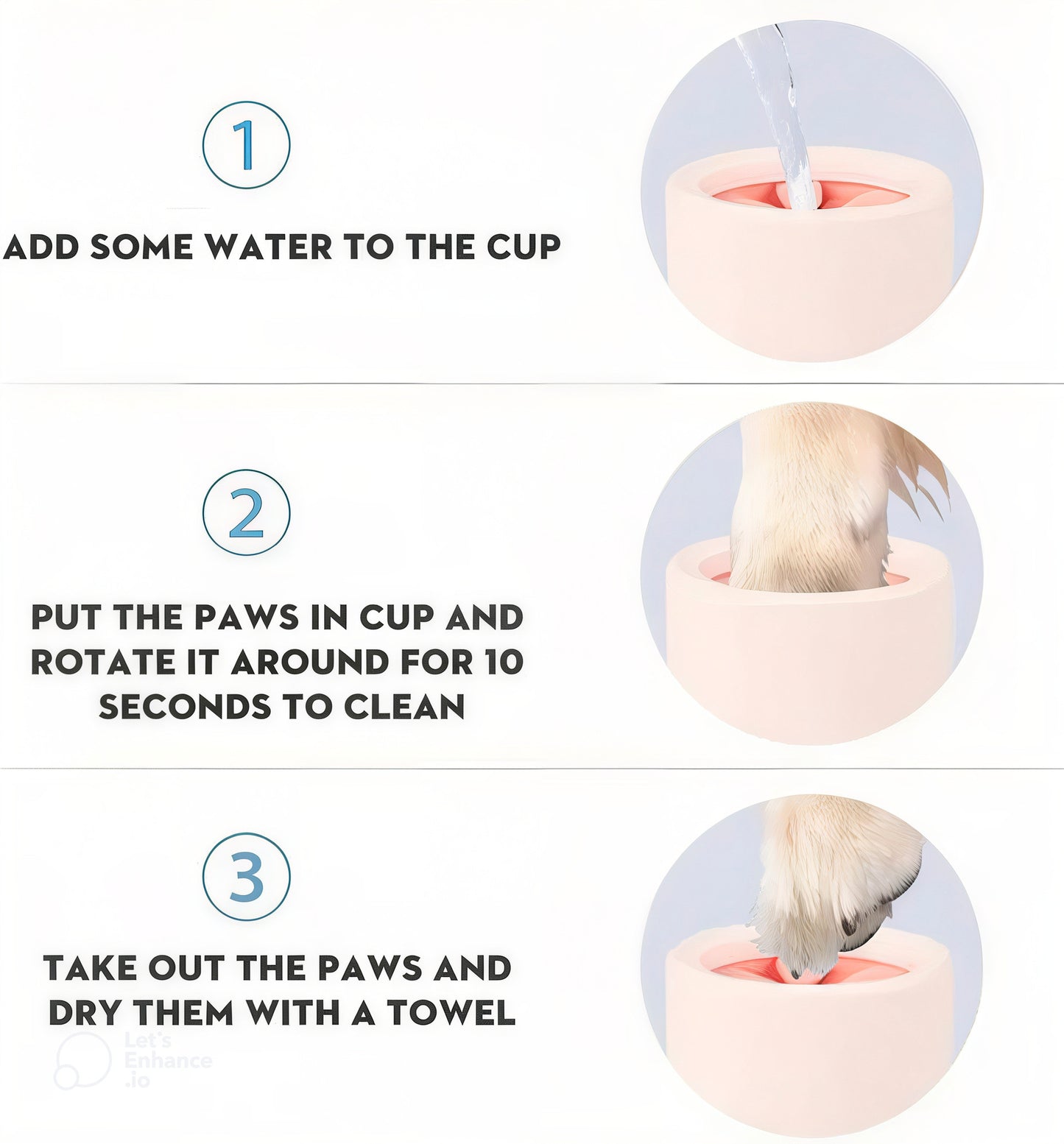 1

ADD SOME WATER TO THE CUP

2

PUT THE PAWS IN CUP AND ROTATE IT AROUND FOR 10 SECONDS TO CLEAN

3

TAKE OUT THE PAWS AND DRY THEM WITH A TOWEL

Let's Enhance .io